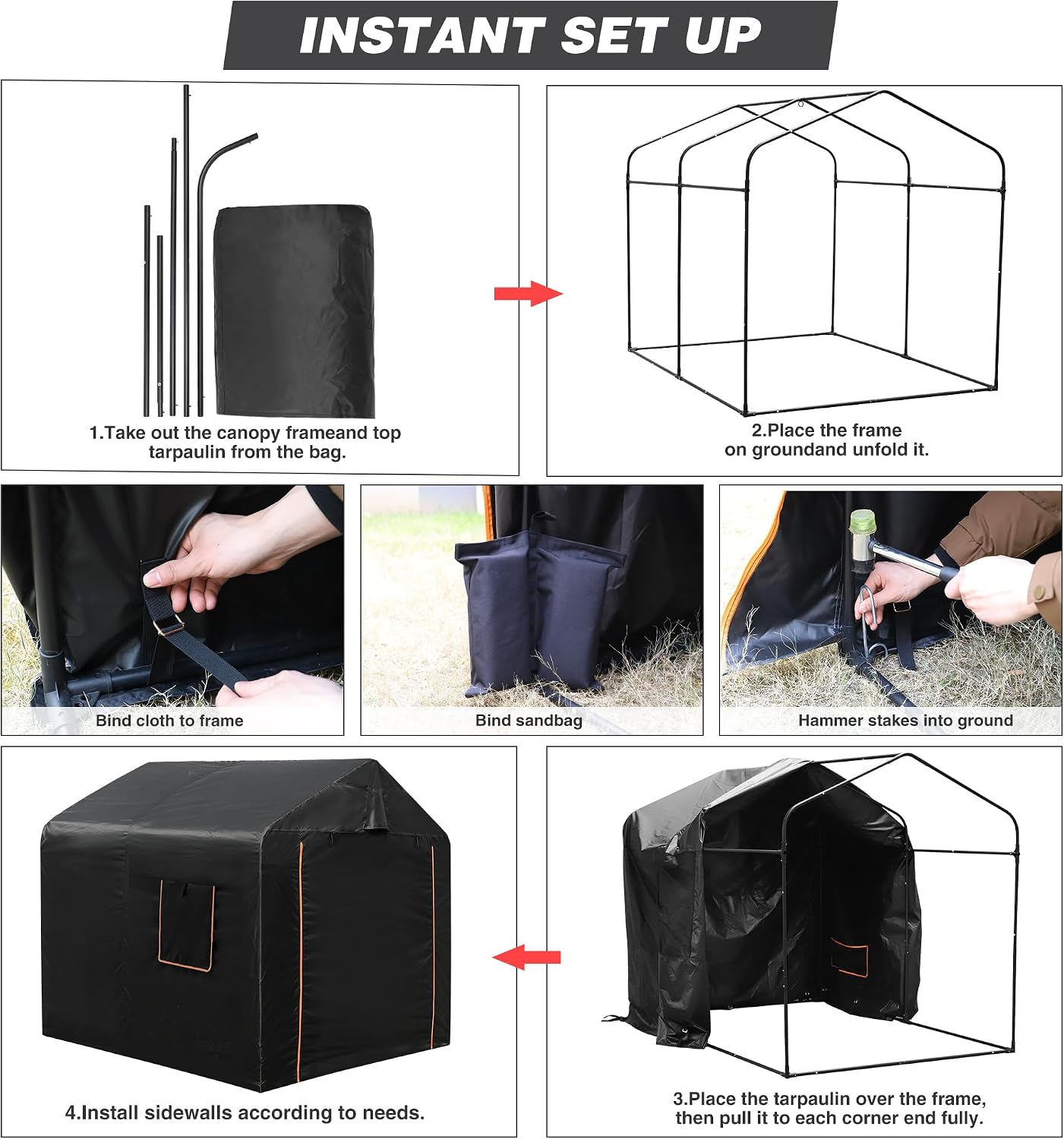 INSTANT SET UP

1.Take out the canopy frameand top tarpaulin from the bag.

2.Place the frame on groundand unfold it.

Bind cloth to frame

Bind sandbag

Hammer stakes into ground

4.Install sidewalls according to needs.

3.Place the tarpaulin over the frame, then pull it to each corner end fully.