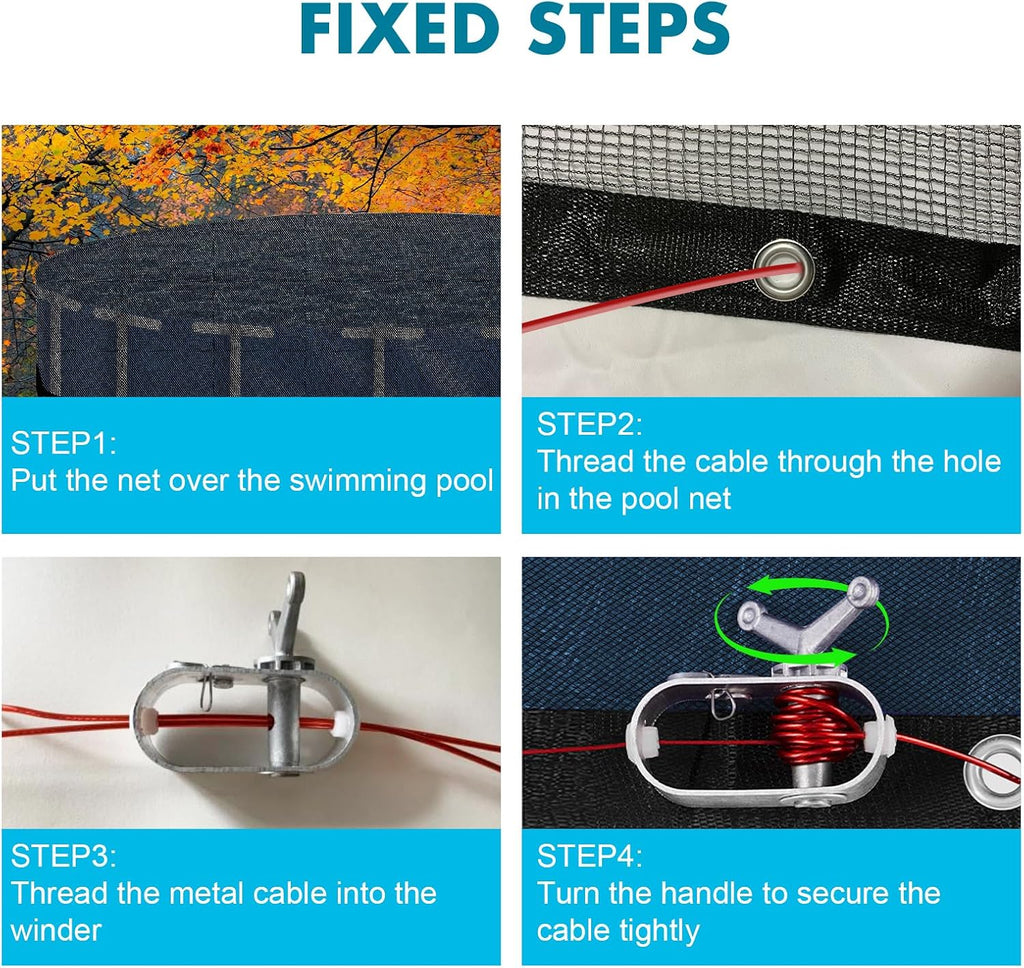 FIXED STEPS

STEP1:
Put the net over the swimming pool

STEP2:
Thread the cable through the hole in the pool net

STEP3:
Thread the metal cable into the winder

STEP4:
Turn the handle to secure the cable tightly